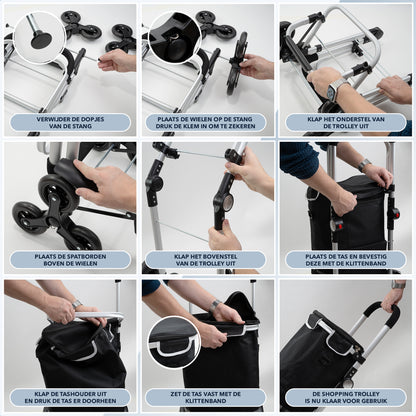 VERWIJDER DE DOPJES
VAN DE STANG

PLAATS DE WIELEN OP DE STANG
DRUK DE KLEM IN OM TE ZEKEREN

KLAP HET ONDERSTEL VAN
DE TROLLEY UIT

PLAATS DE SPATBORDEN
BOVEN DE WIELEN

KLAP HET BOVENSTEL
VAN DE TROLLEY UIT

PLAATS DE TAS EN BEVESTIG
DEZE MET DE KLITTENBAND

KLAP DE TASHOUDER UIT
EN DRUK DE TAS ER DOORHEEN

ZET DE TAS VAST MET DE
KLITTENBAND

DE SHOPPING TROLLEY
IS NU KLAAR VOOR GEBRUIK